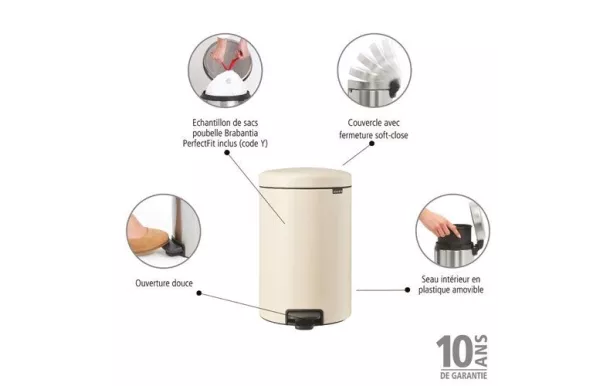 Echantillon de sacs poubelle Brabantia PerfectFit inclus (code Y)

Couvercle avec fermeture soft-close

Ouverture douce

Seau intérieur en plastique amovible

10 ANS
DE GARANTIE