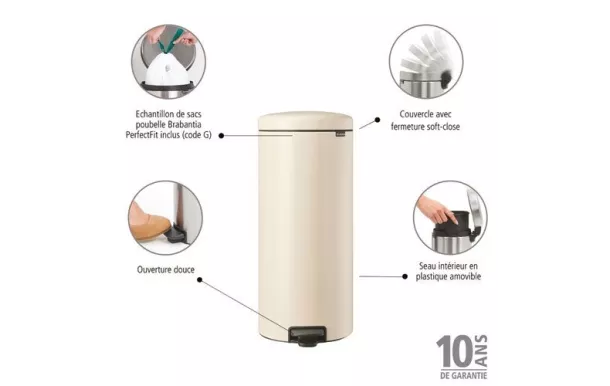 Echantillon de sacs poubelle Brabantia PerfectFit inclus (code G)

Couvercle avec fermeture soft-close

Ouverture douce

Seau intérieur en plastique amovible

10 ANS DE GARANTIE