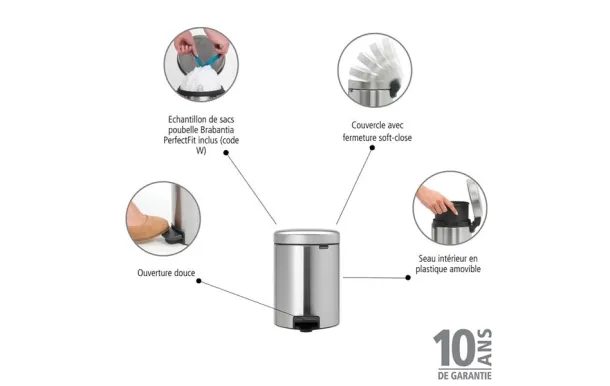 Echantillon de sacs poubelle Brabantia PerfectFit inclus (code W)

Couvercle avec fermeture soft-close

Ouverture douce

Seau intérieur en plastique amovible

10 ANS
DE GARANTIE